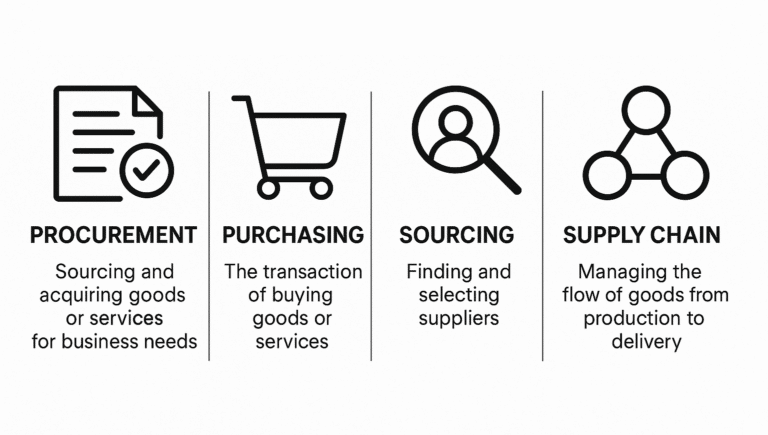 PROCUREMENT

Sourcing and acquiring goods or services for business needs

PURCHASING

The transaction of buying goods or services

SOURCING

Finding and selecting suppliers

SUPPLY CHAIN

Managing the flow of goods from production to delivery